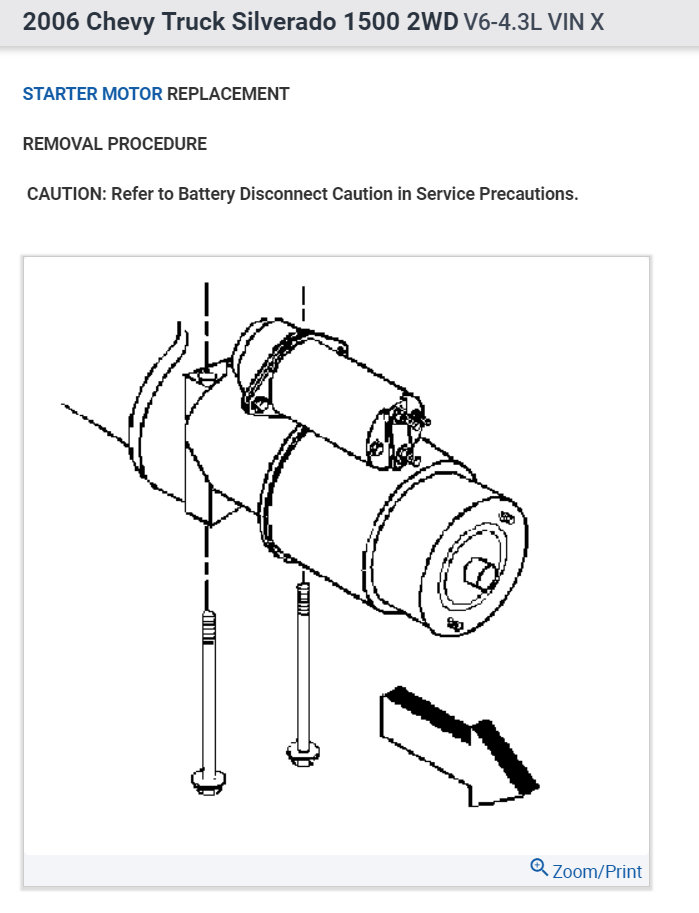 2006 Chevy Truck Silverado 1500 2WD V6-4.3L VIN X

STARTER MOTOR REPLACEMENT

REMOVAL PROCEDURE

CAUTION: Refer to Battery Disconnect Caution in Service Precautions.

Zoom/Print