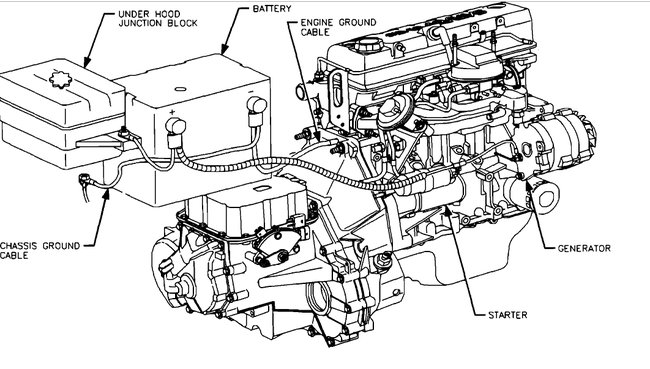 UNDER HOOD JUNCTION BLOCK

BATTERY

ENGINE GROUND CABLE

+

CHASSIS GROUND CABLE

GENERATOR

STARTER