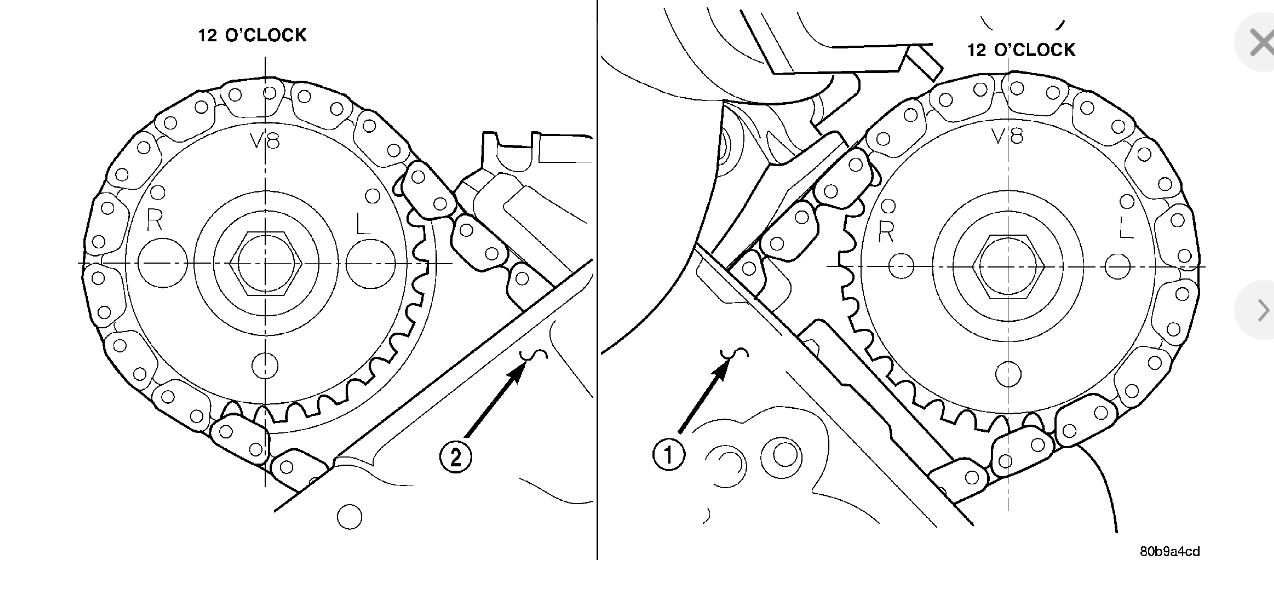 12 O'CLOCK

V8

R

L

2

12 O'CLOCK

V8

R

L

1

80b9a4cd