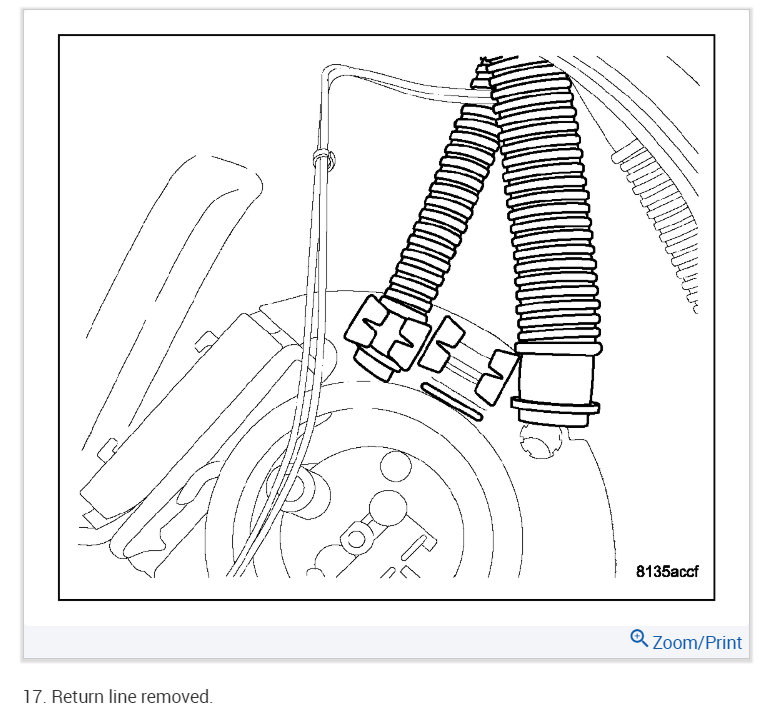 8135accf

Zoom/Print

17. Return line removed.