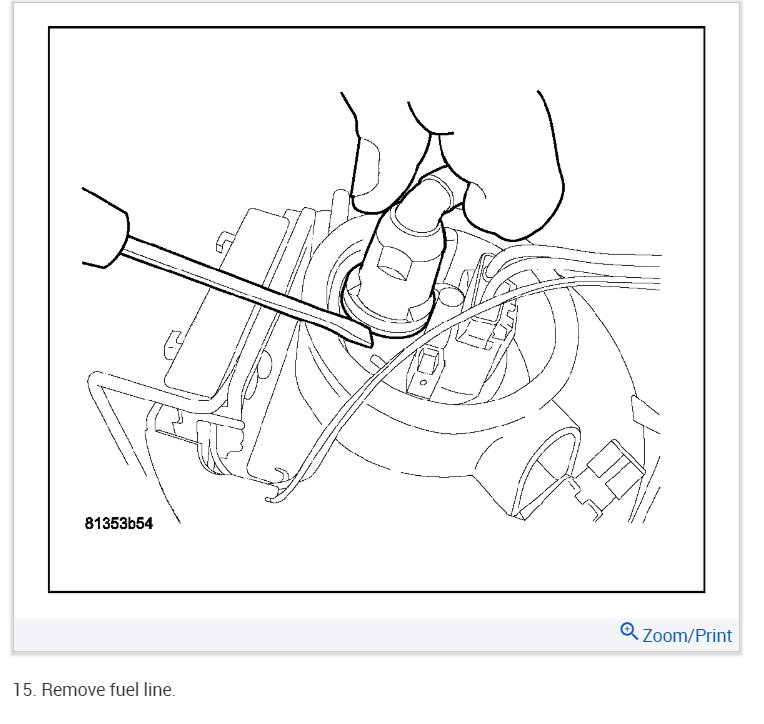 81353b54

Zoom/Print

15. Remove fuel line.