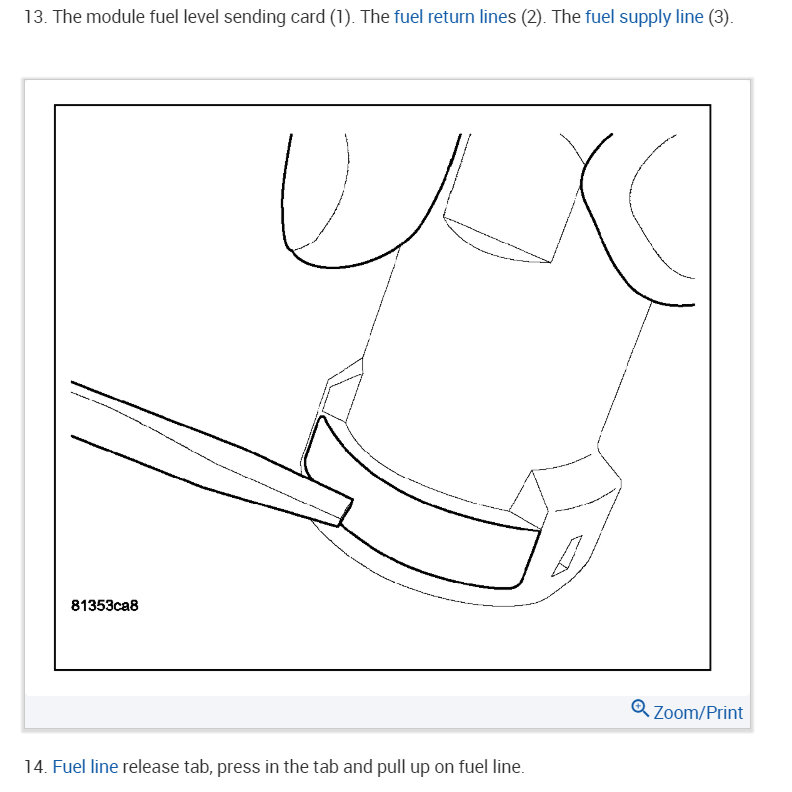 13. The module fuel level sending card (1). The fuel return lines (2). The fuel supply line (3).

81353ca8

Zoom/Print

14. Fuel line release tab, press in the tab and pull up on fuel line.