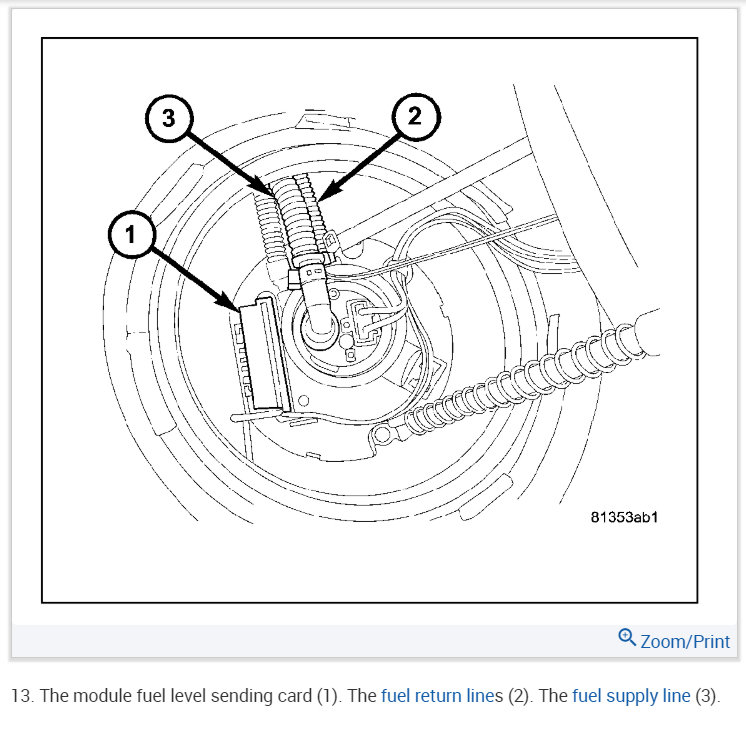 3
2
1
81353ab1

Zoom/Print

13. The module fuel level sending card (1). The fuel return lines (2). The fuel supply line (3).