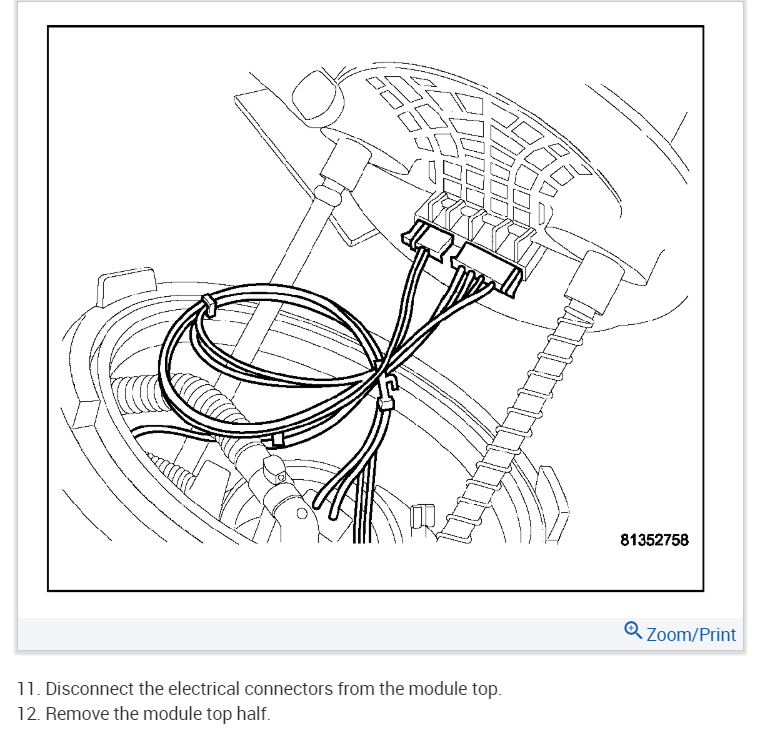 81352758

Zoom/Print

11. Disconnect the electrical connectors from the module top.
12. Remove the module top half.