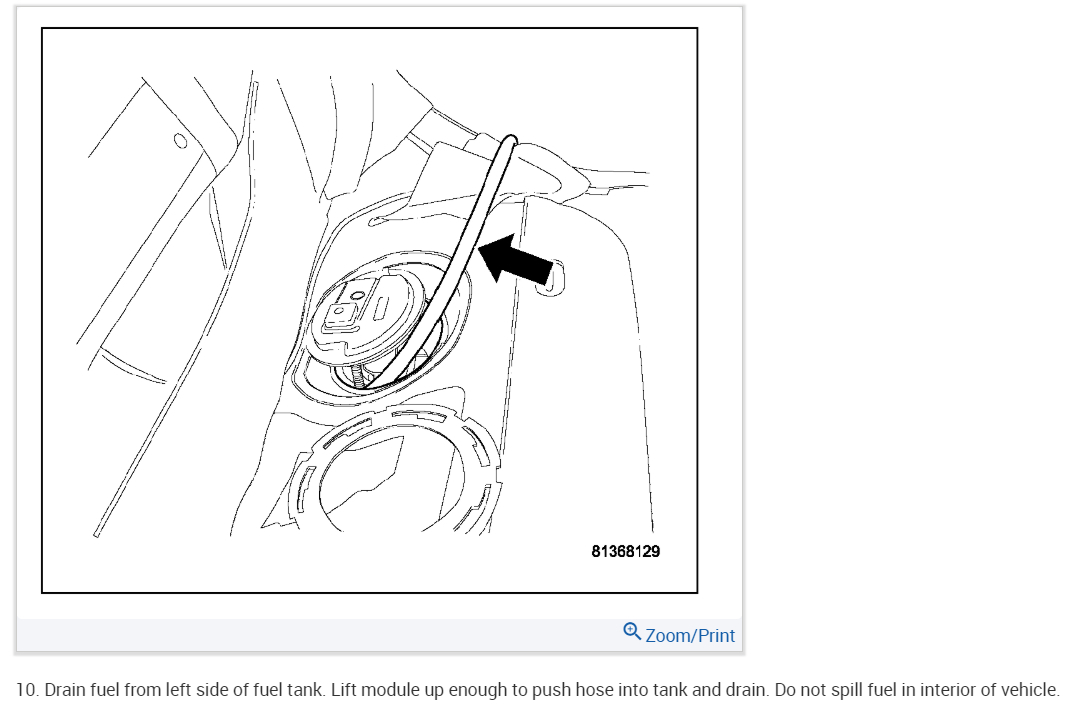 81368129

Zoom/Print

10. Drain fuel from left side of fuel tank. Lift module up enough to push hose into tank and drain. Do not spill fuel in interior of vehicle.