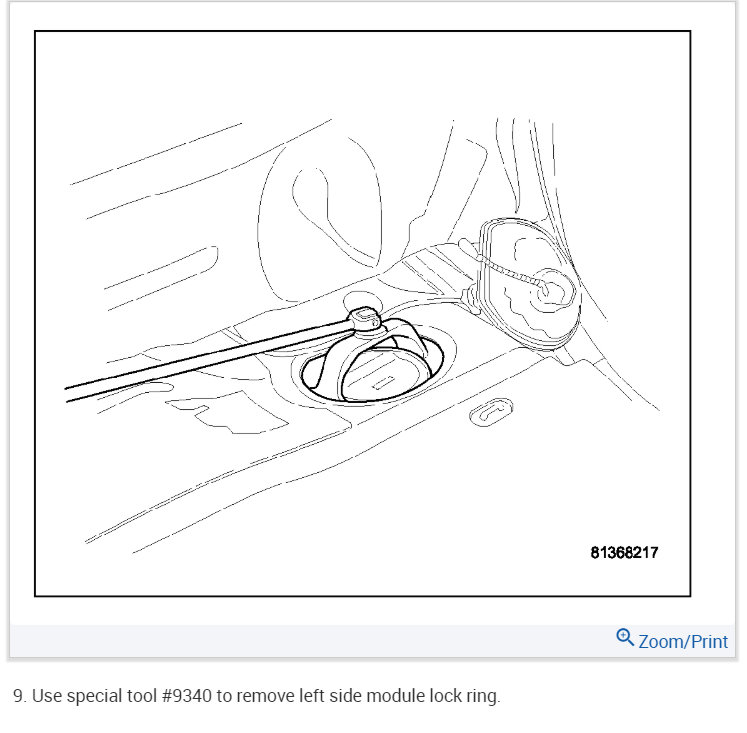 81368217

Zoom/Print

9. Use special tool #9340 to remove left side module lock ring.