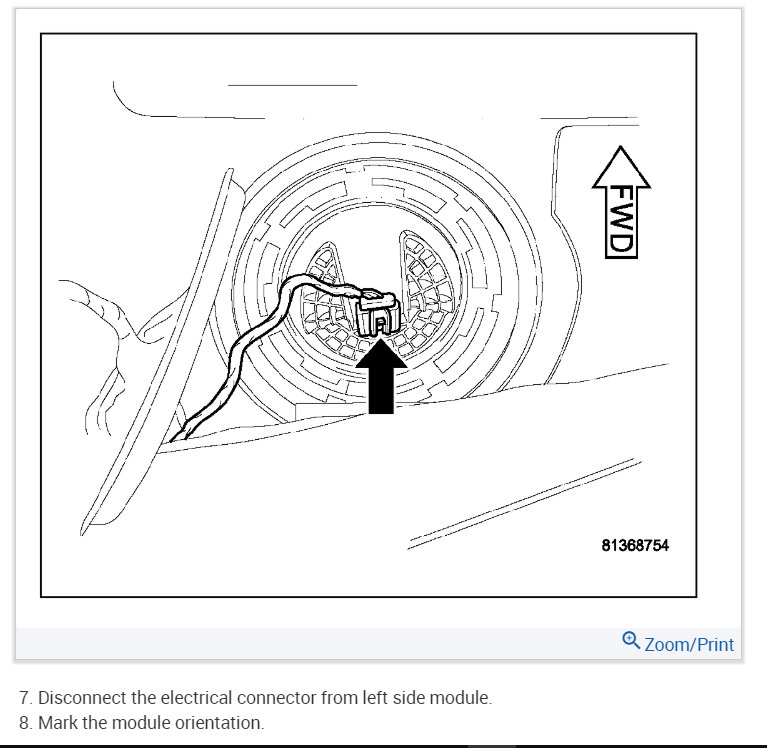 FWD

81368754

Zoom/Print

7. Disconnect the electrical connector from left side module.
8. Mark the module orientation.