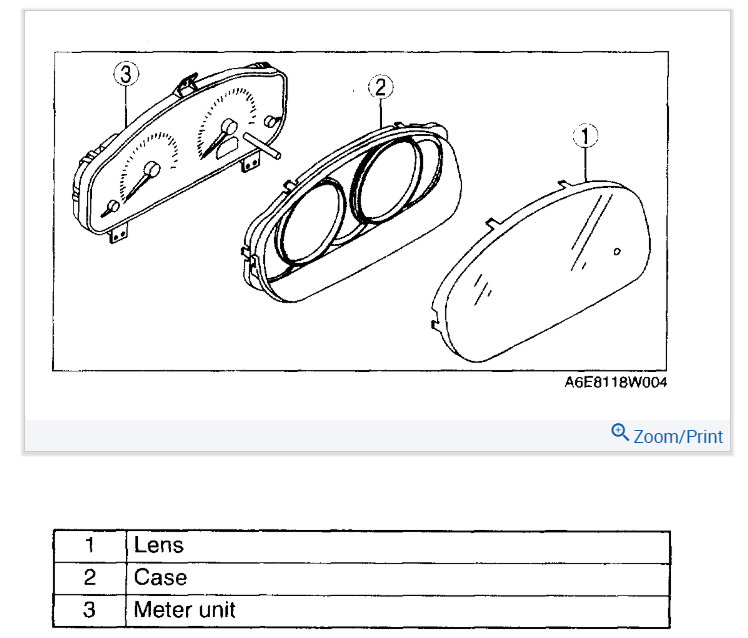 3

2

1

A6E8118W004

Zoom/Print

| 1 | Lens |
|---|---|
| 2 | Case |
| 3 | Meter unit |