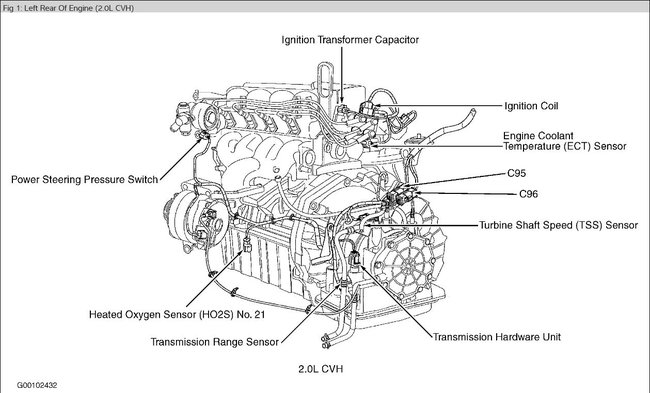 Fig 1: Left Rear Of Engine (2.0L CVH)

Ignition Transformer Capacitor

Ignition Coil

Engine Coolant Temperature (ECT) Sensor

Power Steering Pressure Switch

C95

C96

Turbine Shaft Speed (TSS) Sensor

Heated Oxygen Sensor (HO2S) No. 21

Transmission Range Sensor

Transmission Hardware Unit

2.0L CVH

G00102432