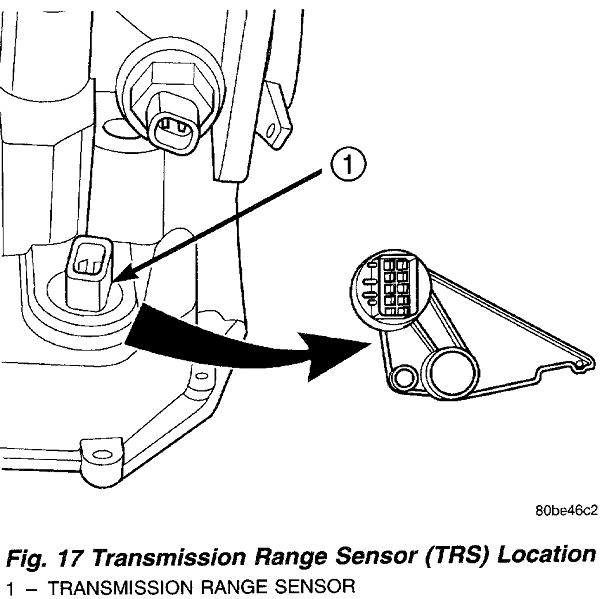 1

80be46c2

Fig. 17 Transmission Range Sensor (TRS) Location

1 – TRANSMISSION RANGE SENSOR