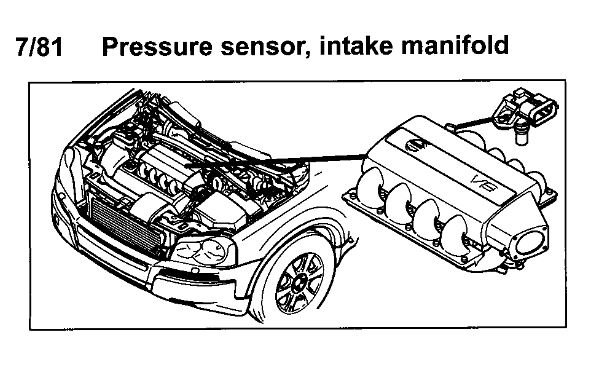 7/81 Pressure sensor, intake manifold

V8