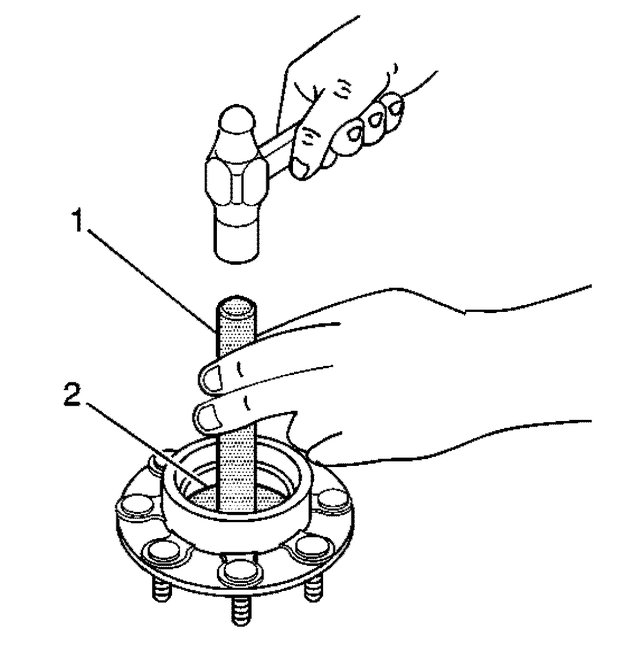 1
2