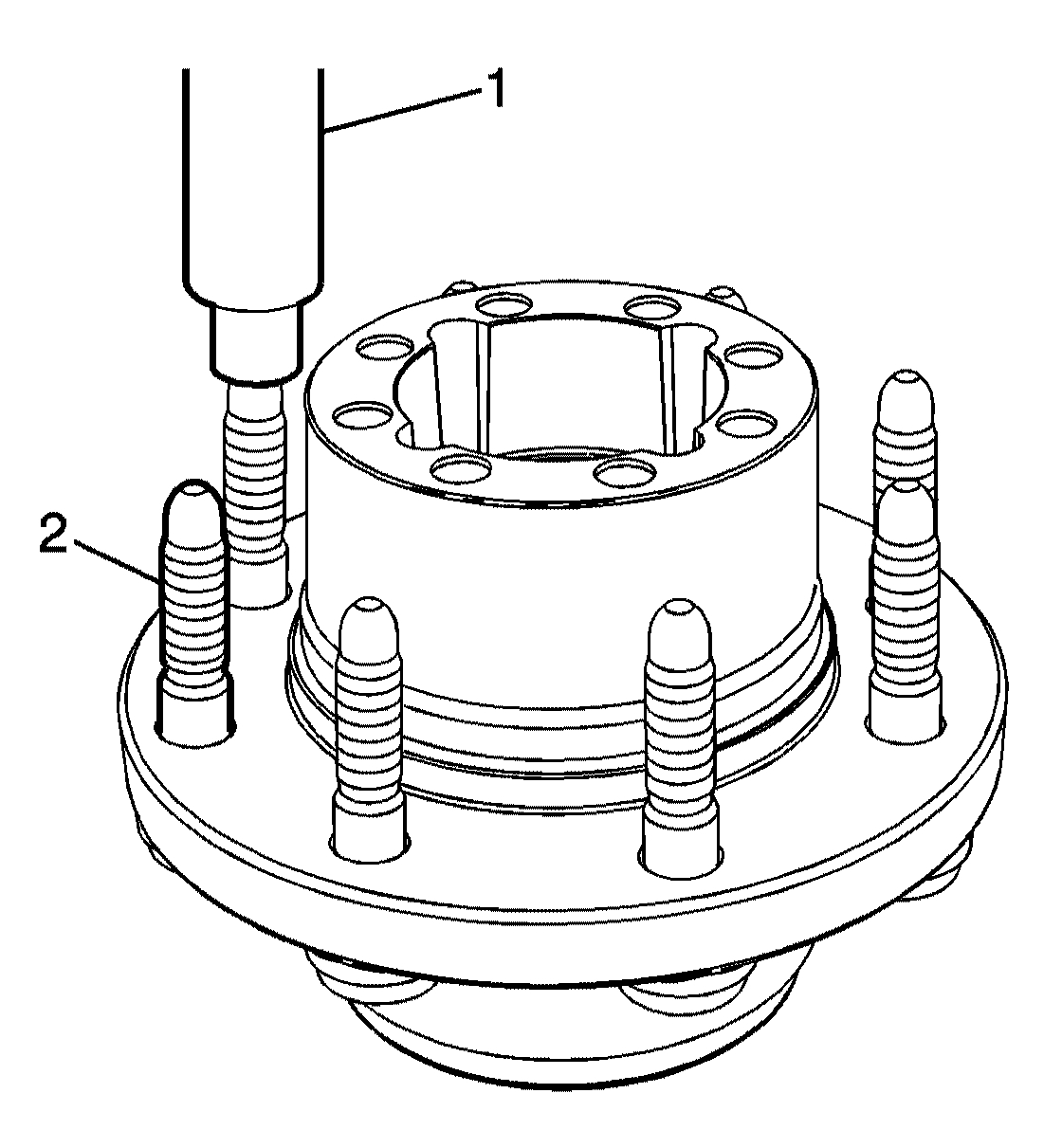 1
2