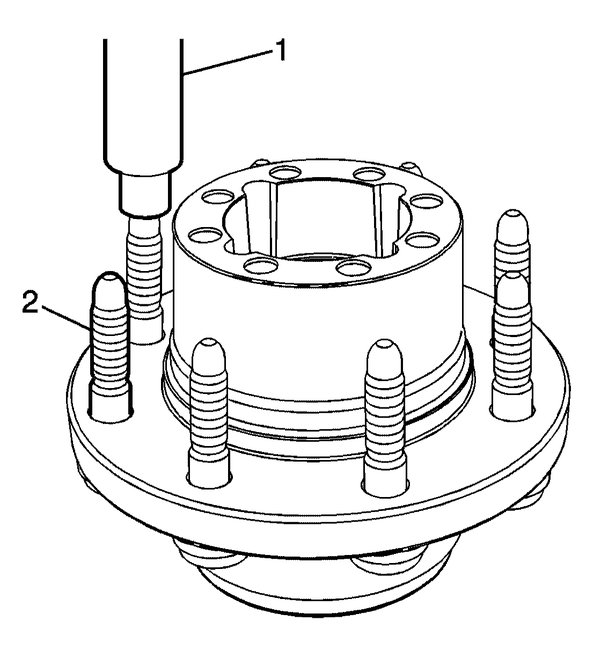 1
2