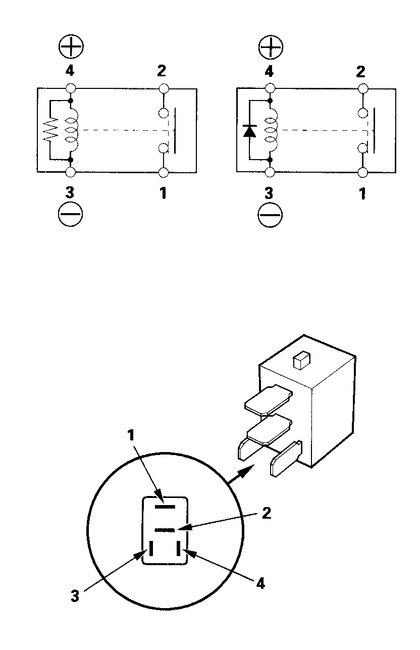 4
2
3
1

4
2
3
1

1
2
3
4