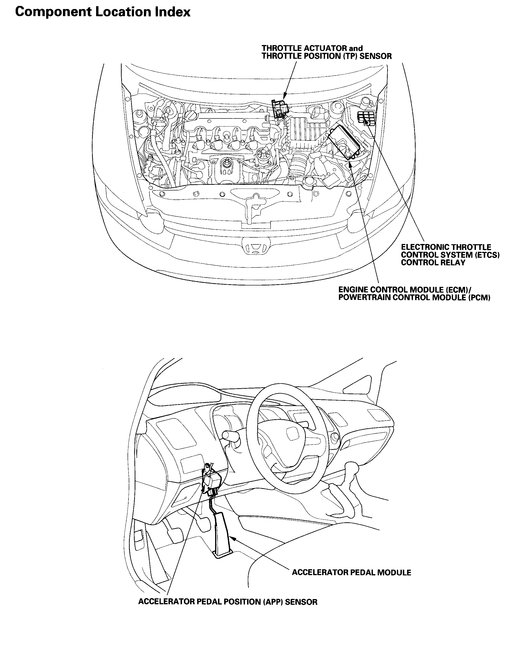 Component Location Index

THROTTLE ACTUATOR and
THROTTLE POSITION (TP) SENSOR

ELECTRONIC THROTTLE
CONTROL SYSTEM (ETCS)
CONTROL RELAY

ENGINE CONTROL MODULE (ECM)/
POWERTRAIN CONTROL MODULE (PCM)

ACCELERATOR PEDAL MODULE

ACCELERATOR PEDAL POSITION (APP) SENSOR