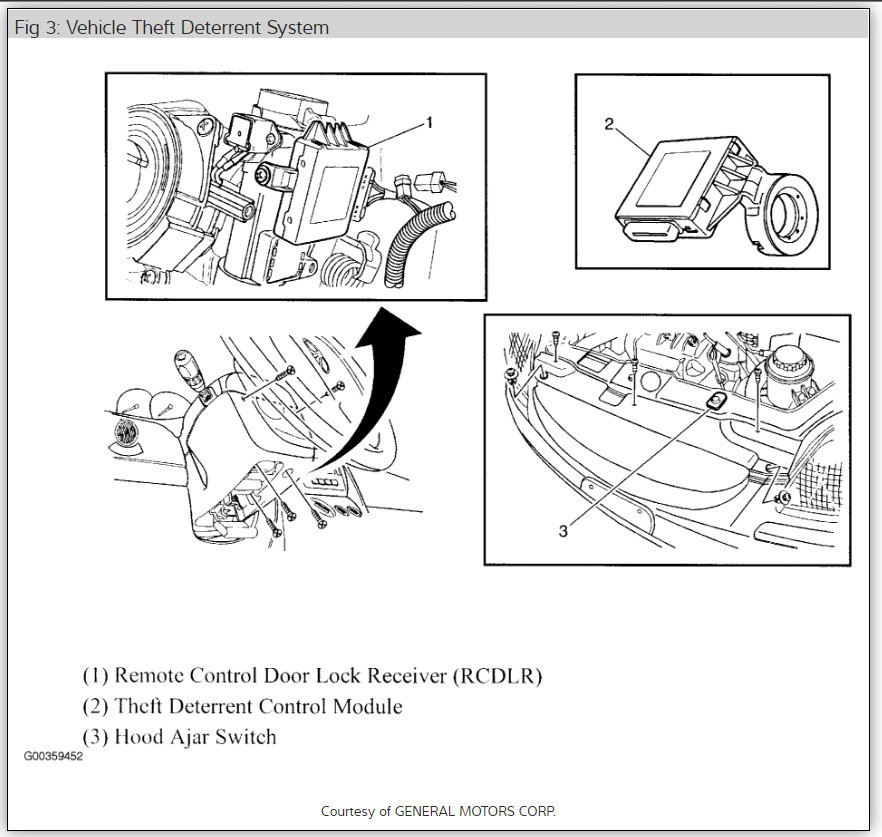 Fig 3: Vehicle Theft Deterrent System

1

2

3

(1) Remote Control Door Lock Receiver (RCDLR)
(2) Theft Deterrent Control Module
(3) Hood Ajar Switch
G00359452

Courtesy of GENERAL MOTORS CORP.