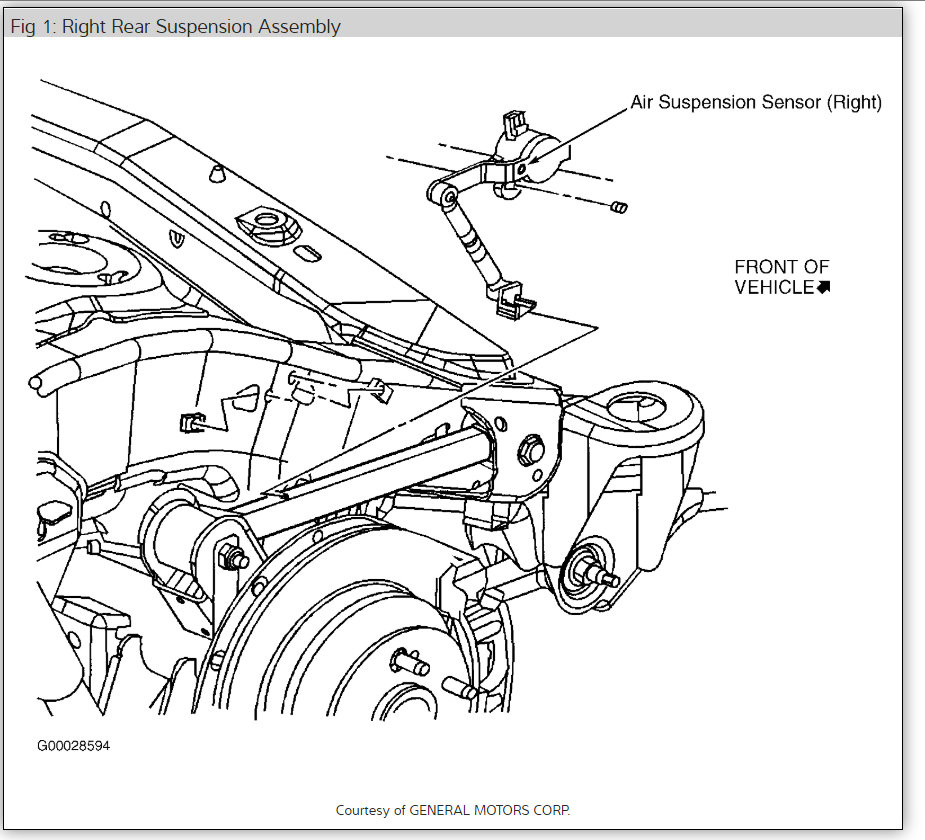 Fig 1: Right Rear Suspension Assembly

Air Suspension Sensor (Right)

FRONT OF VEHICLE

G00028594

Courtesy of GENERAL MOTORS CORP.