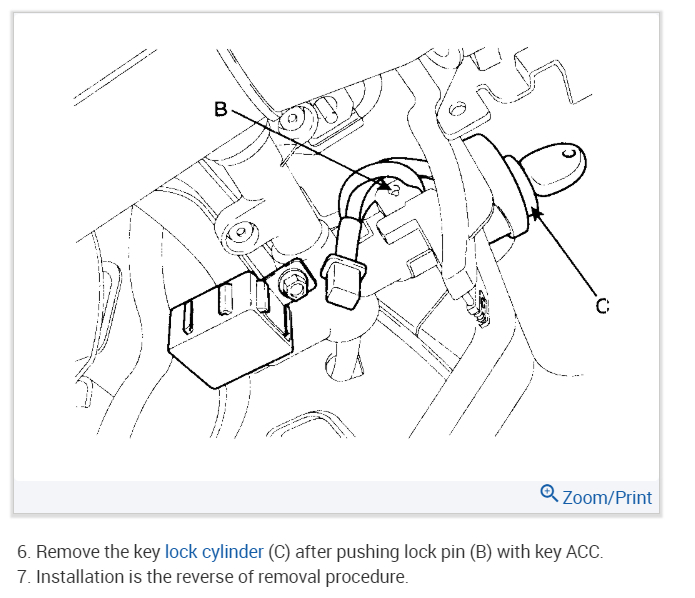 B

C

Zoom/Print

6. Remove the key lock cylinder (C) after pushing lock pin (B) with key ACC.
7. Installation is the reverse of removal procedure.