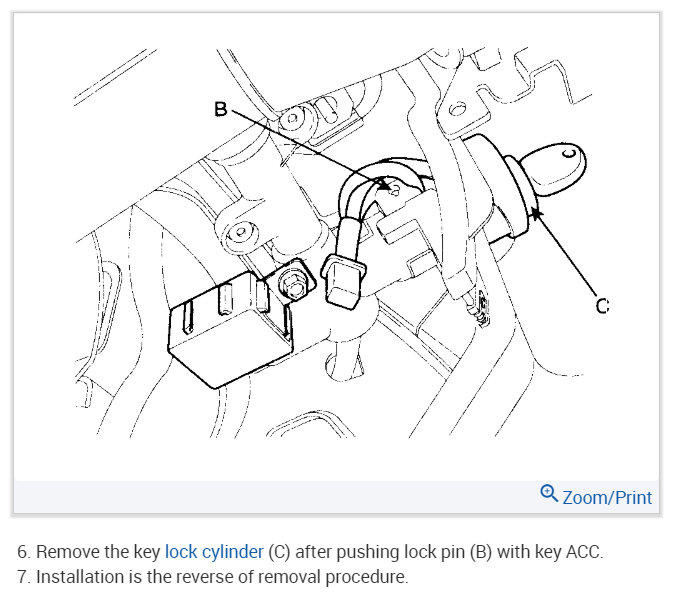 B

C

Zoom/Print

6. Remove the key lock cylinder (C) after pushing lock pin (B) with key ACC.
7. Installation is the reverse of removal procedure.