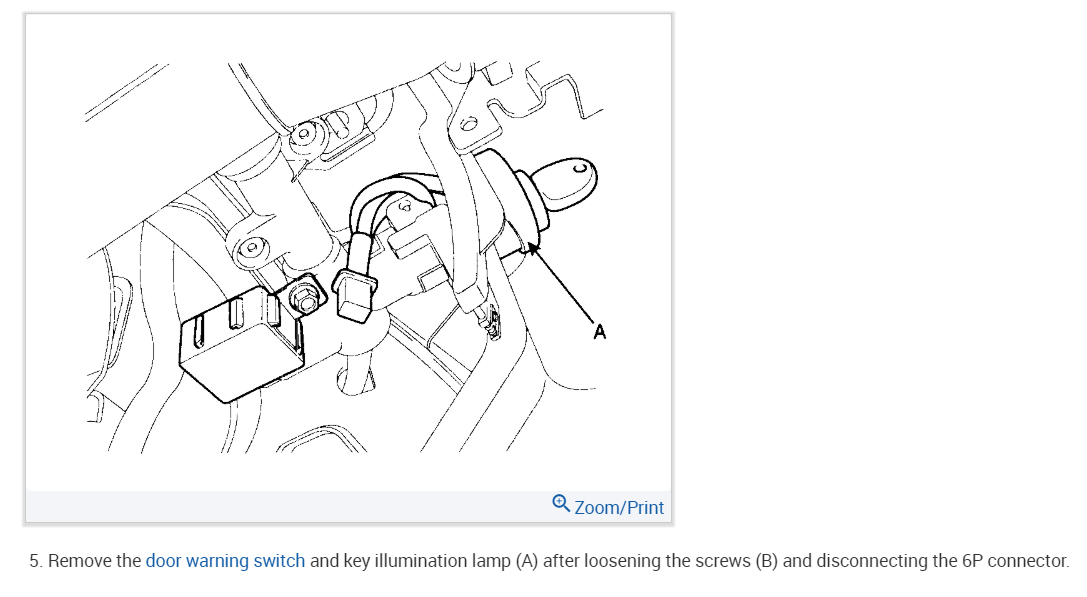 A

Zoom/Print

5. Remove the door warning switch and key illumination lamp (A) after loosening the screws (B) and disconnecting the 6P connector.