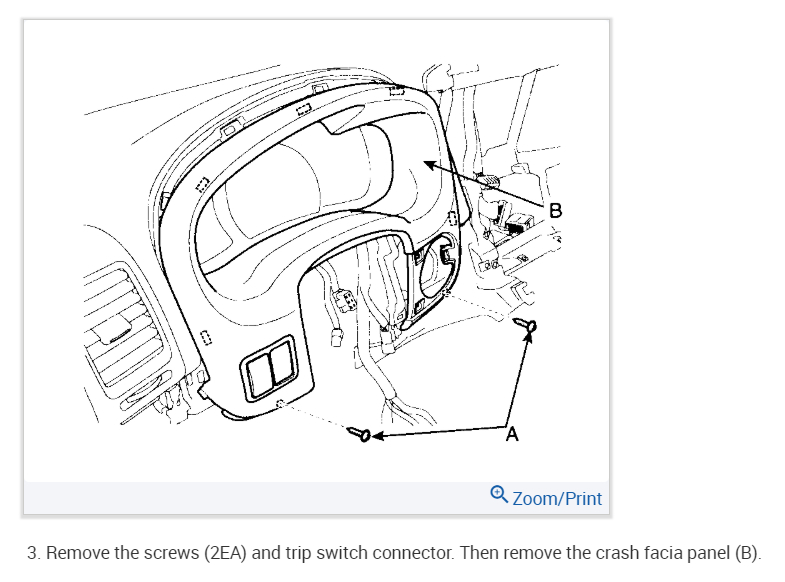 B

A

Zoom/Print

3. Remove the screws (2EA) and trip switch connector. Then remove the crash facia panel (B).