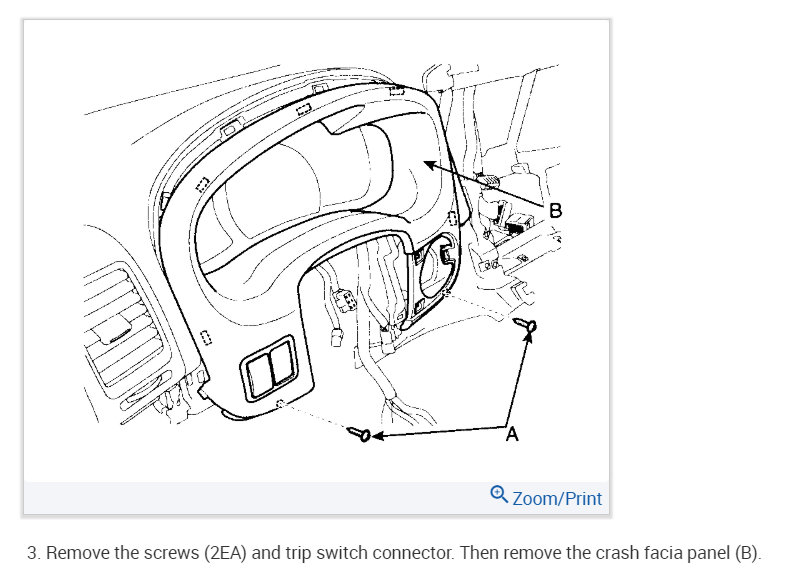 B

A

Zoom/Print

3. Remove the screws (2EA) and trip switch connector. Then remove the crash facia panel (B).