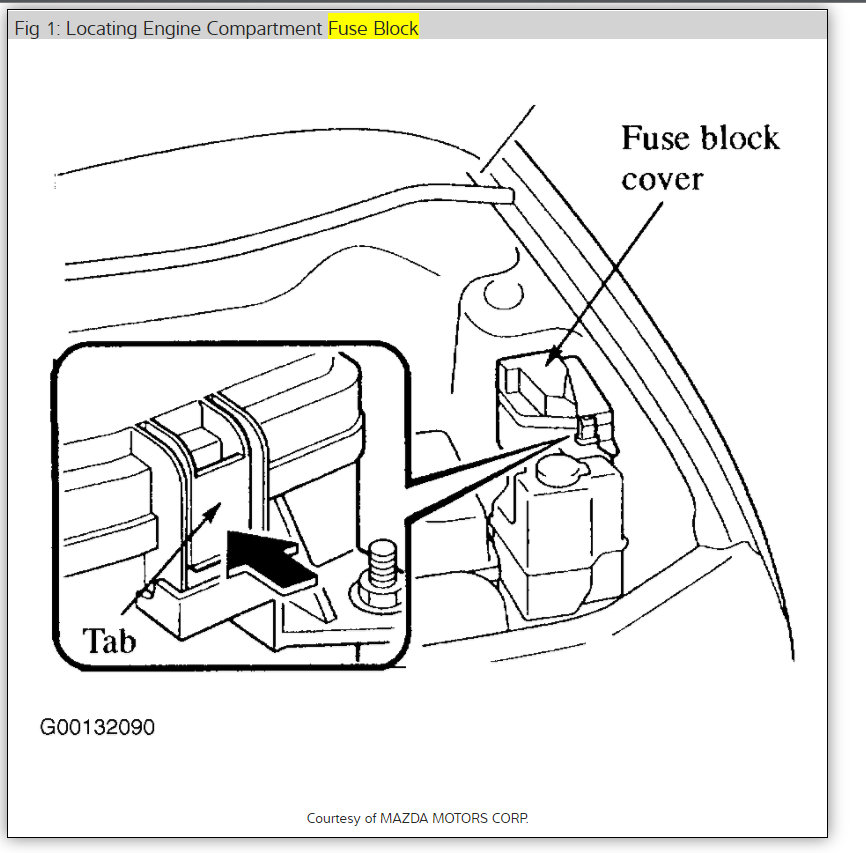 Fig 1: Locating Engine Compartment Fuse Block

Fuse block cover

Tab

G00132090

Courtesy of MAZDA MOTORS CORP.