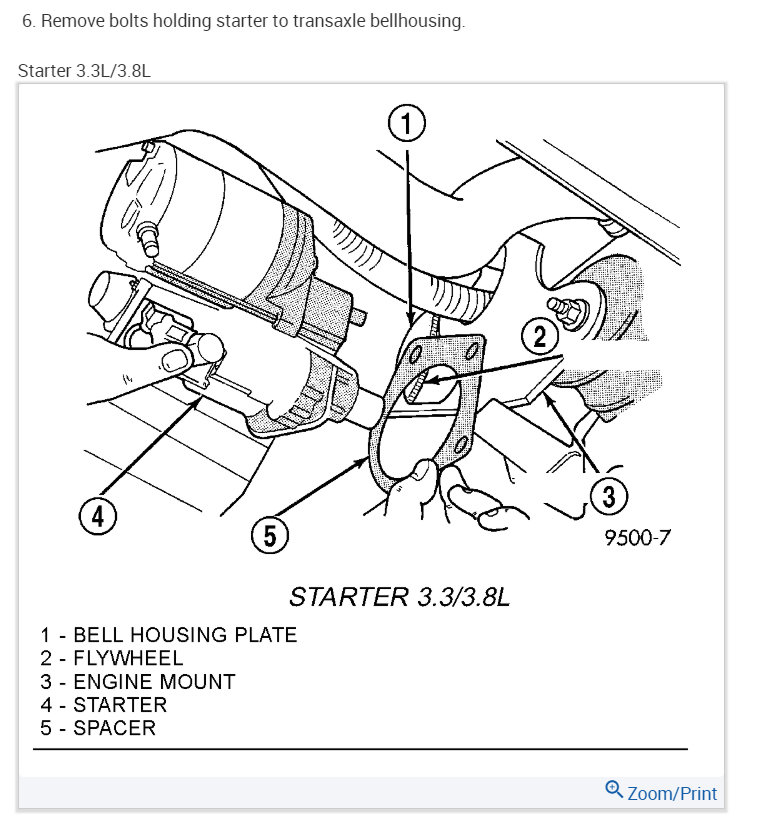 6. Remove bolts holding starter to transaxle bellhousing.

Starter 3.3L/3.8L

1
2
3
4
5
9500-7

STARTER 3.3/3.8L

1 - BELL HOUSING PLATE
2 - FLYWHEEL
3 - ENGINE MOUNT
4 - STARTER
5 - SPACER

Zoom/Print