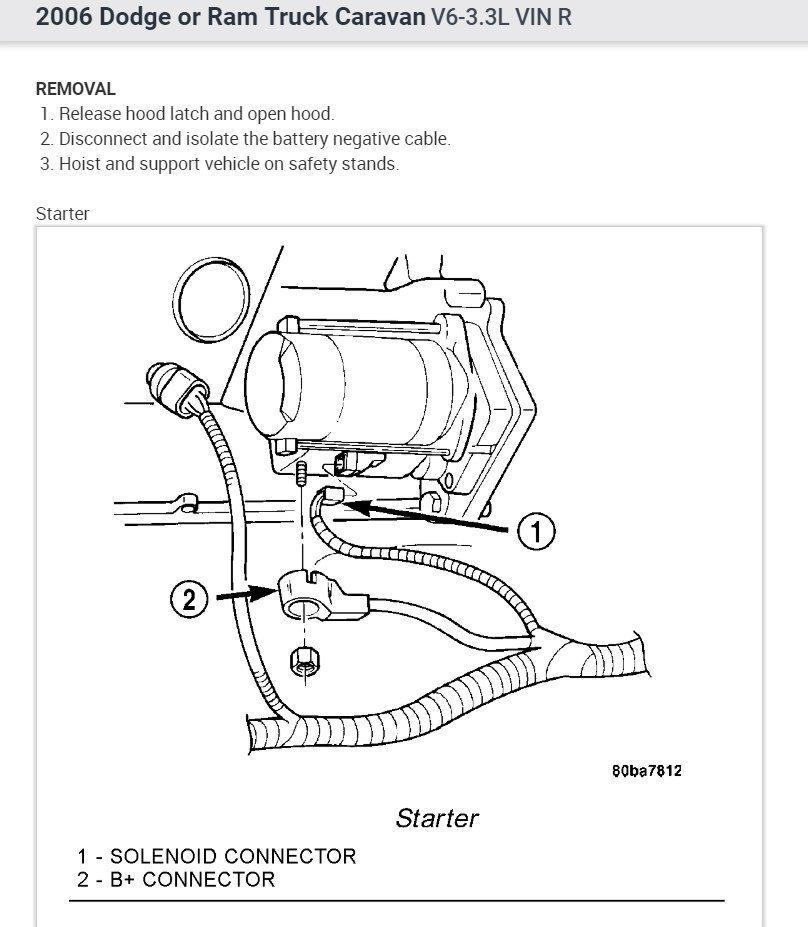 2006 Dodge or Ram Truck Caravan V6-3.3L VIN R

REMOVAL
1. Release hood latch and open hood.
2. Disconnect and isolate the battery negative cable.
3. Hoist and support vehicle on safety stands.

Starter

1

2

80ba7812

Starter

1 - SOLENOID CONNECTOR
2 - B+ CONNECTOR