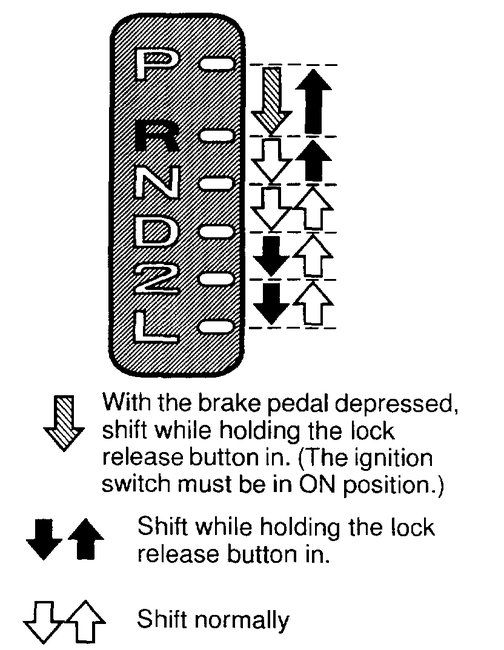 P
R
N
D
2
L

With the brake pedal depressed, shift while holding the lock release button in. (The ignition switch must be in ON position.)

Shift while holding the lock release button in.

Shift normally