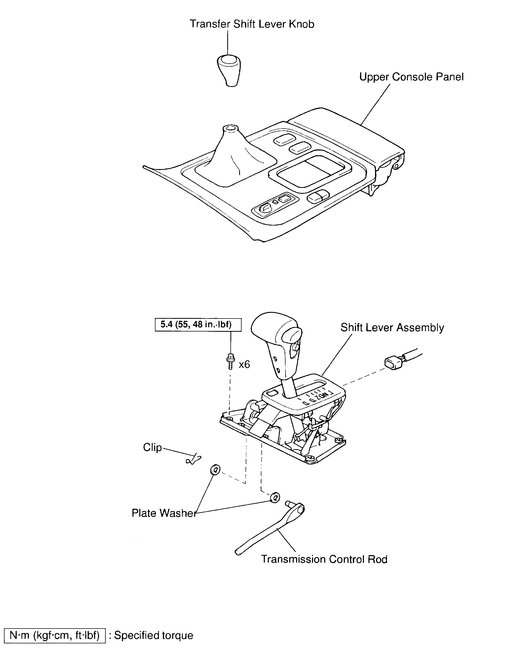 Transfer Shift Lever Knob

Upper Console Panel

5.4 (55, 48 in.·lbf)

x6

Shift Lever Assembly

Clip

Plate Washer

Transmission Control Rod

N·m (kgf·cm, ft·lbf) : Specified torque