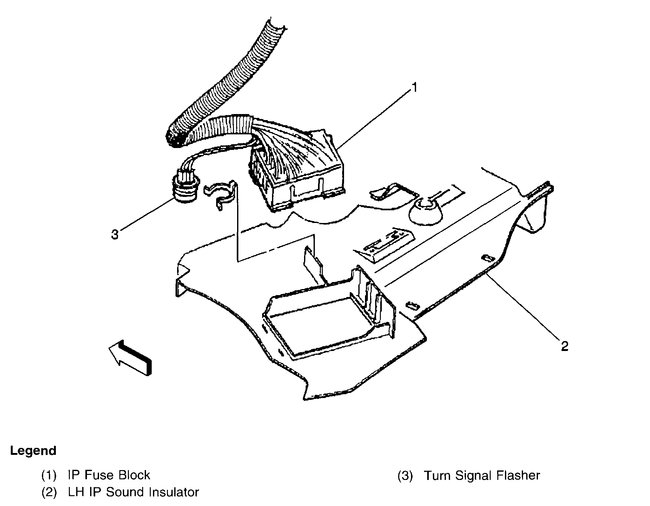 1

3

2

Legend

(1) IP Fuse Block
(2) LH IP Sound Insulator

(3) Turn Signal Flasher