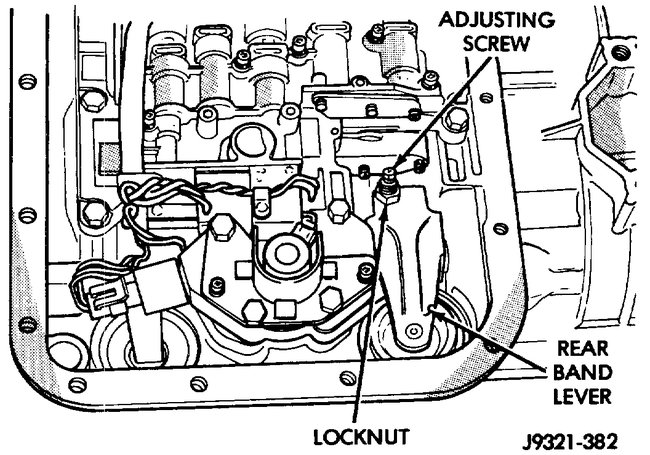 ADJUSTING SCREW

REAR BAND LEVER

LOCKNUT

J9321-382