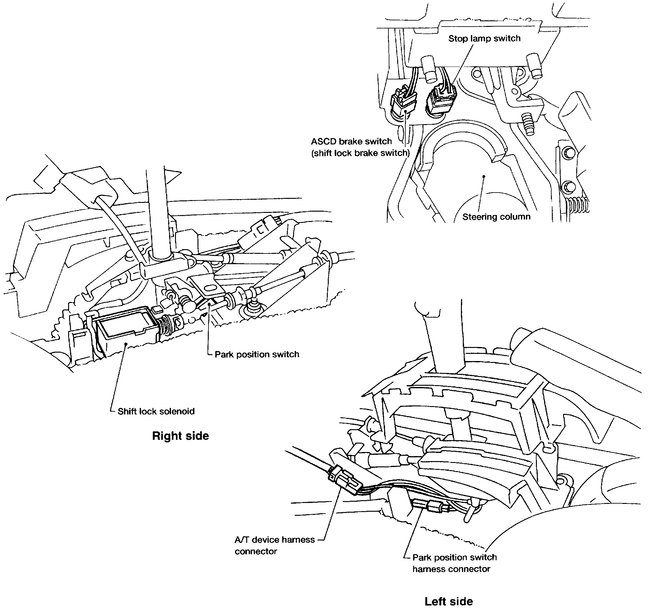 Stop lamp switch

ASCD brake switch (shift lock brake switch)

Steering column

Park position switch

Shift lock solenoid

Right side

A/T device harness connector

Park position switch harness connector

Left side