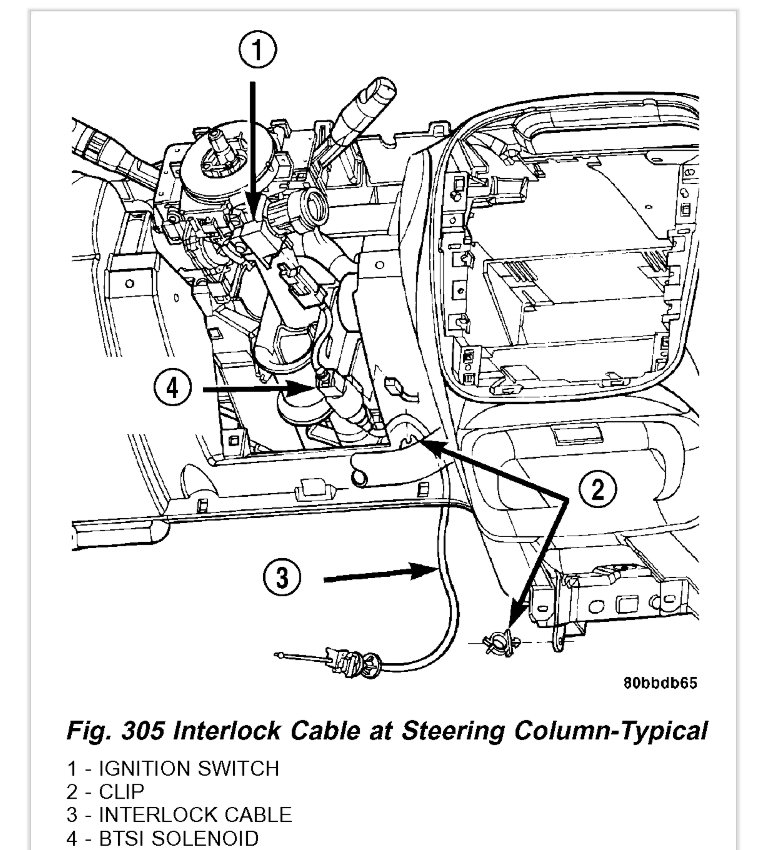 1

4

2

3

80bbdb65

Fig. 305 Interlock Cable at Steering Column-Typical

1 - IGNITION SWITCH
2 - CLIP
3 - INTERLOCK CABLE
4 - BTSI SOLENOID