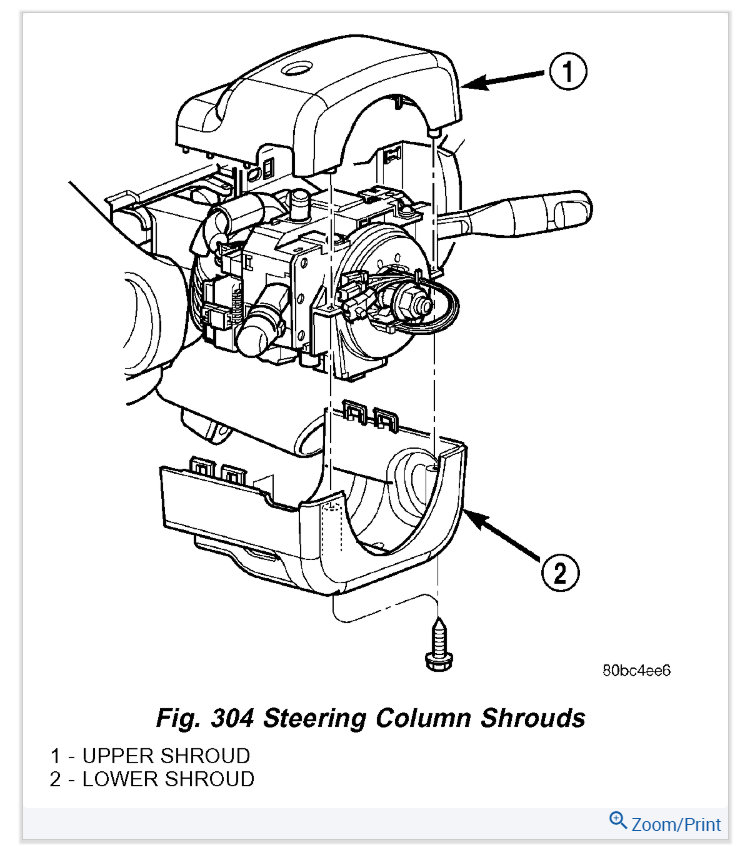 1

2

80bc4ee6

Fig. 304 Steering Column Shrouds

1 - UPPER SHROUD
2 - LOWER SHROUD

Zoom/Print