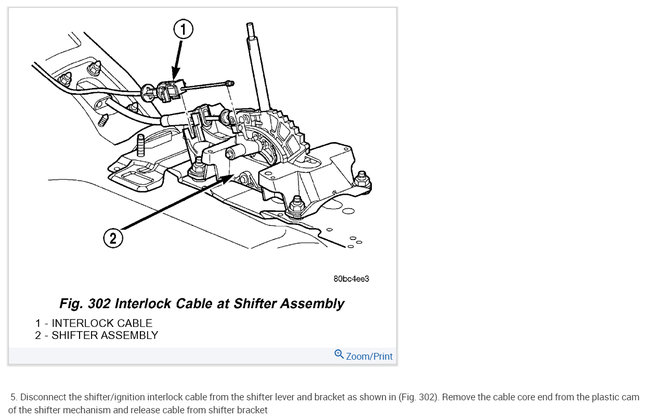 1

2

80bc4ee3

Fig. 302 Interlock Cable at Shifter Assembly

1 - INTERLOCK CABLE
2 - SHIFTER ASSEMBLY

Zoom/Print

5. Disconnect the shifter/ignition interlock cable from the shifter lever and bracket as shown in (Fig. 302). Remove the cable core end from the plastic cam of the shifter mechanism and release cable from shifter bracket