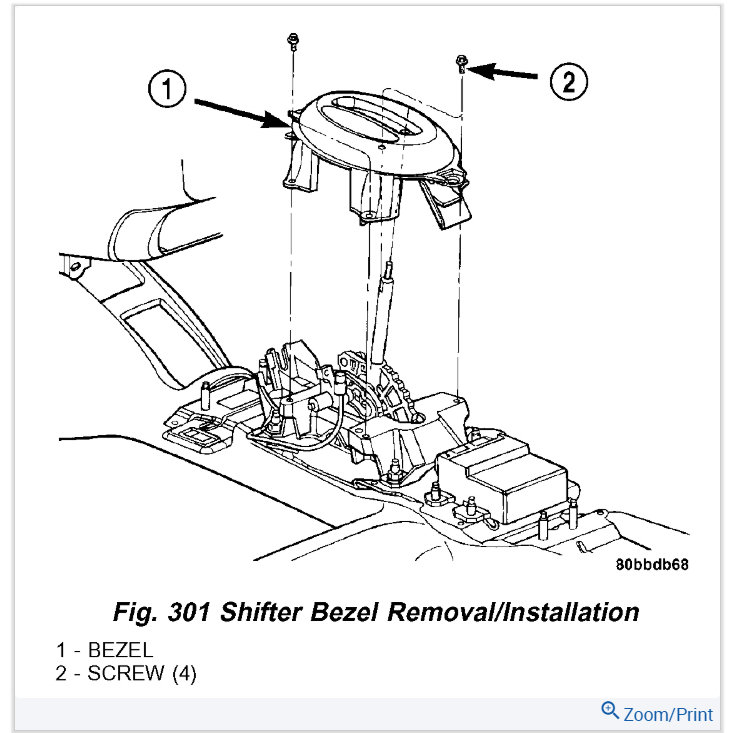 1

2

80bbdb68

Fig. 301 Shifter Bezel Removal/Installation

1 - BEZEL
2 - SCREW (4)

Zoom/Print