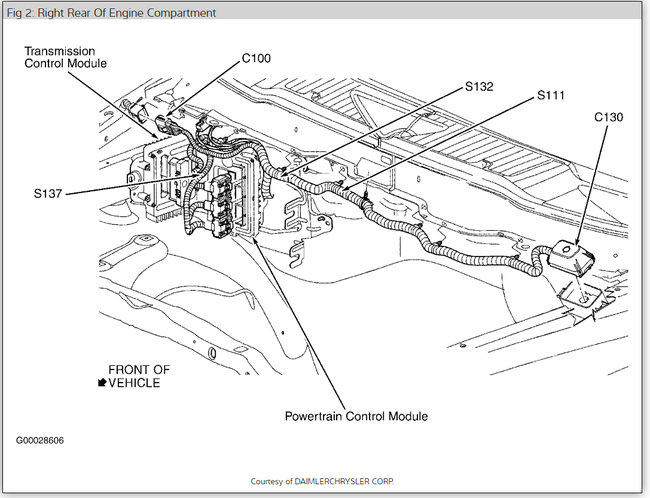 Fig 2: Right Rear Of Engine Compartment

Transmission Control Module

C100

S132

S111

C130

S137

FRONT OF VEHICLE

Powertrain Control Module

G00028606

Courtesy of DAIMLERCHRYSLER CORP.