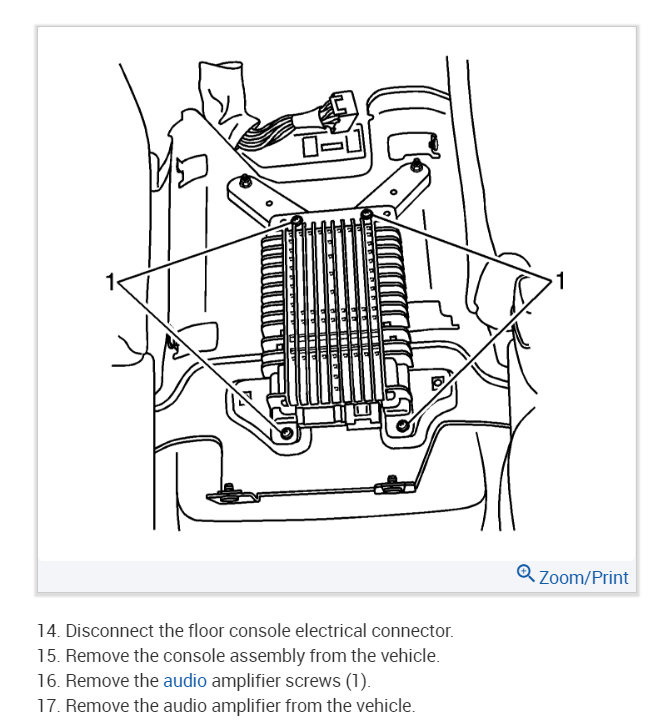 1
1
Zoom/Print

14. Disconnect the floor console electrical connector.
15. Remove the console assembly from the vehicle.
16. Remove the audio amplifier screws (1).
17. Remove the audio amplifier from the vehicle.