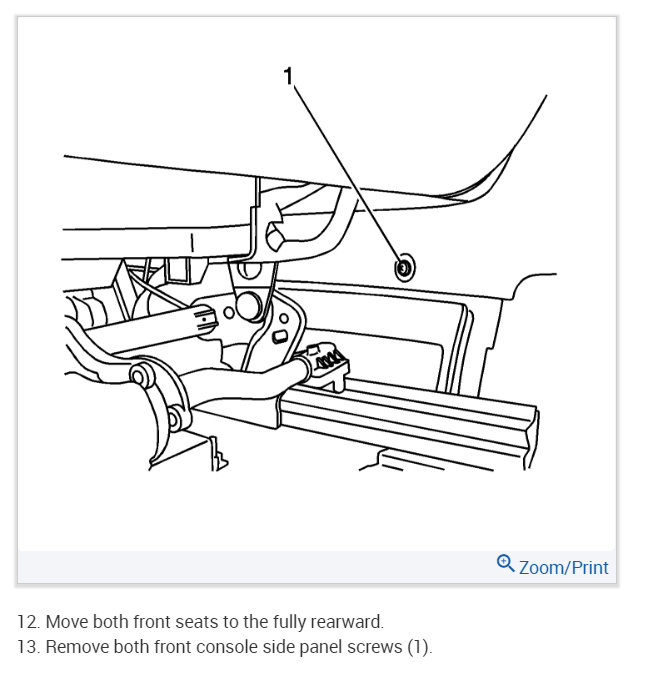 1

Zoom/Print

12. Move both front seats to the fully rearward.
13. Remove both front console side panel screws (1).