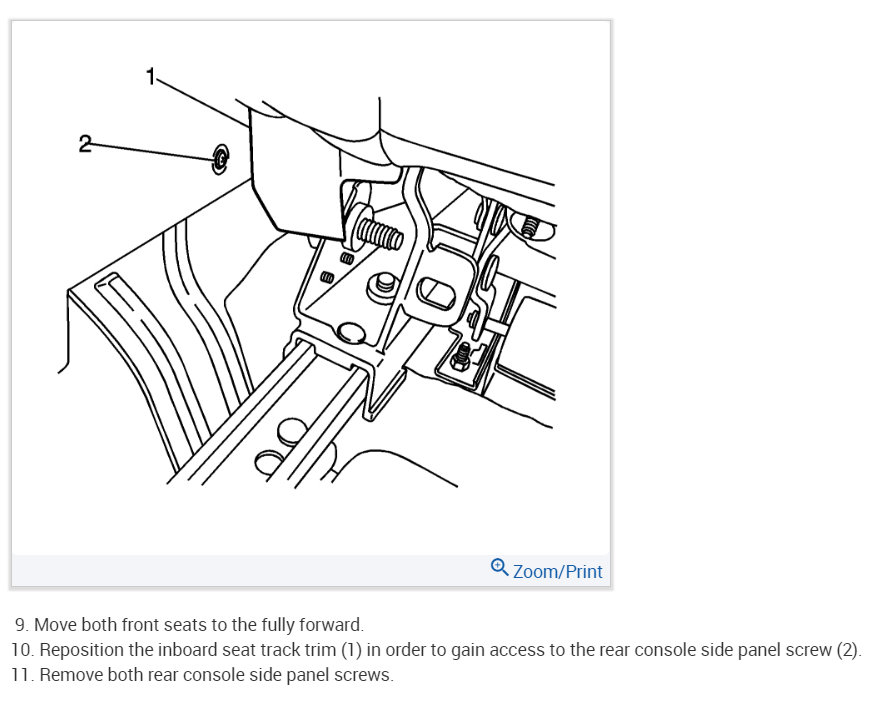 1
2

Zoom/Print

9. Move both front seats to the fully forward.
10. Reposition the inboard seat track trim (1) in order to gain access to the rear console side panel screw (2).
11. Remove both rear console side panel screws.