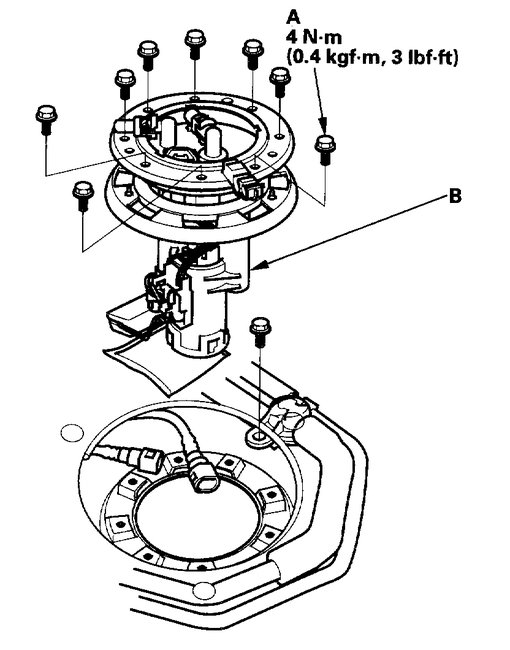 A
4 N·m
(0.4 kgf·m, 3 lbf·ft)

B