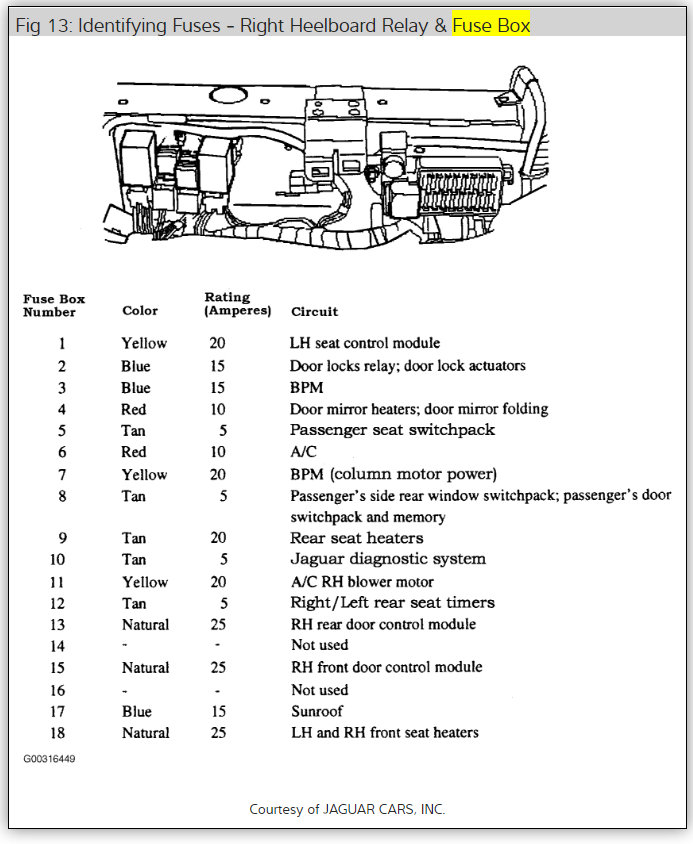 Fig 13: Identifying Fuses - Right Heelboard Relay & Fuse Box

| Fuse Box Number | Color | Rating (Amperes) | Circuit |
|---|---|---|---|
| 1 | Yellow | 20 | LH seat control module |
| 2 | Blue | 15 | Door locks relay; door lock actuators |
| 3 | Blue | 15 | BPM |
| 4 | Red | 10 | Door mirror heaters; door mirror folding |
| 5 | Tan | 5 | Passenger seat switchpack |
| 6 | Red | 10 | A/C |
| 7 | Yellow | 20 | BPM (column motor power) |
| 8 | Tan | 5 | Passenger's side rear window switchpack; passenger's door switchpack and memory |
| 9 | Tan | 20 | Rear seat heaters |
| 10 | Tan | 5 | Jaguar diagnostic system |
| 11 | Yellow | 20 | A/C RH blower motor |
| 12 | Tan | 5 | Right/Left rear seat timers |
| 13 | Natural | 25 | RH rear door control module |
| 14 | - | - | Not used |
| 15 | Natural | 25 | RH front door control module |
| 16 | - | - | Not used |
| 17 | Blue | 15 | Sunroof |
| 18 | Natural | 25 | LH and RH front seat heaters |

G00316449

Courtesy of JAGUAR CARS, INC.