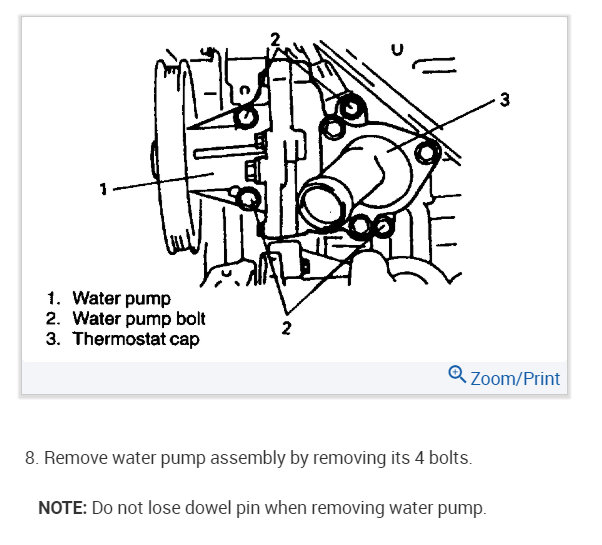 2

3

1

2

1. Water pump
2. Water pump bolt
3. Thermostat cap

Zoom/Print

8. Remove water pump assembly by removing its 4 bolts.

NOTE: Do not lose dowel pin when removing water pump.