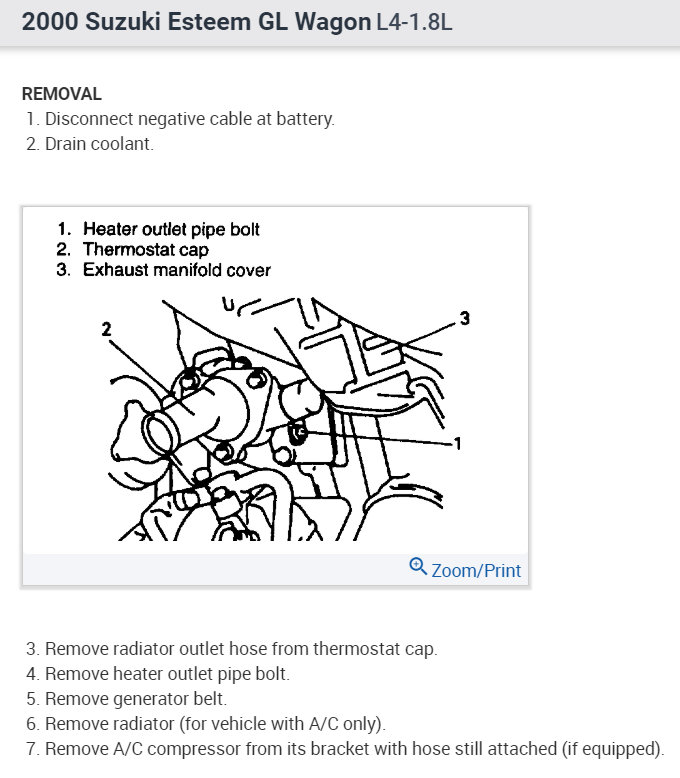 2000 Suzuki Esteem GL Wagon L4-1.8L

REMOVAL
1. Disconnect negative cable at battery.
2. Drain coolant.

1. Heater outlet pipe bolt
2. Thermostat cap
3. Exhaust manifold cover

2
3
1

Zoom/Print

3. Remove radiator outlet hose from thermostat cap.
4. Remove heater outlet pipe bolt.
5. Remove generator belt.
6. Remove radiator (for vehicle with A/C only).
7. Remove A/C compressor from its bracket with hose still attached (if equipped).