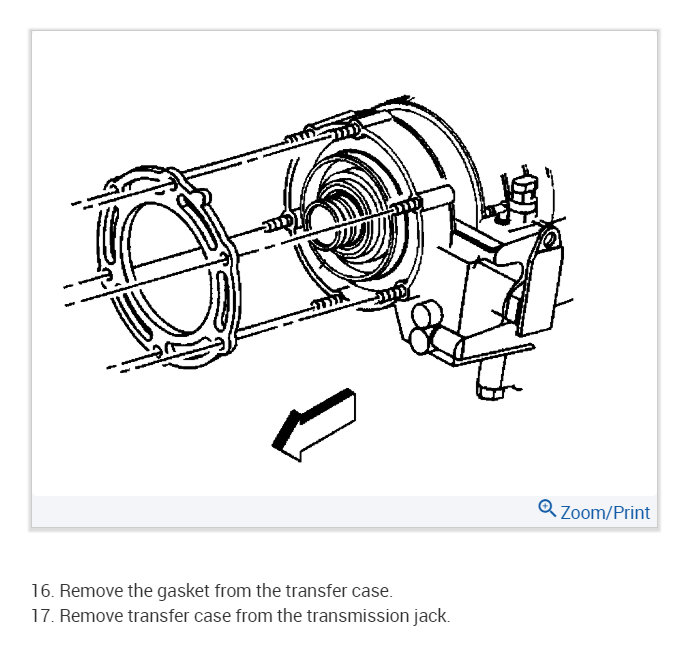 Zoom/Print

16. Remove the gasket from the transfer case.
17. Remove transfer case from the transmission jack.