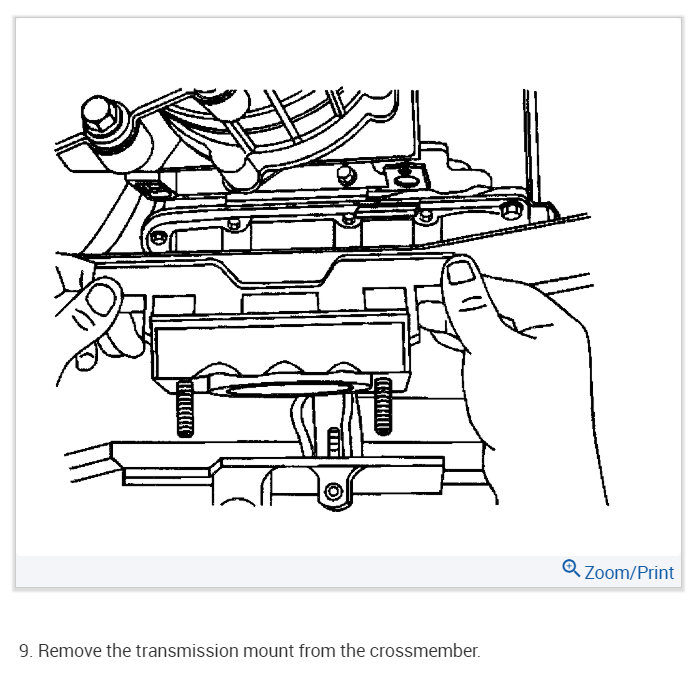 Zoom/Print

9. Remove the transmission mount from the crossmember.