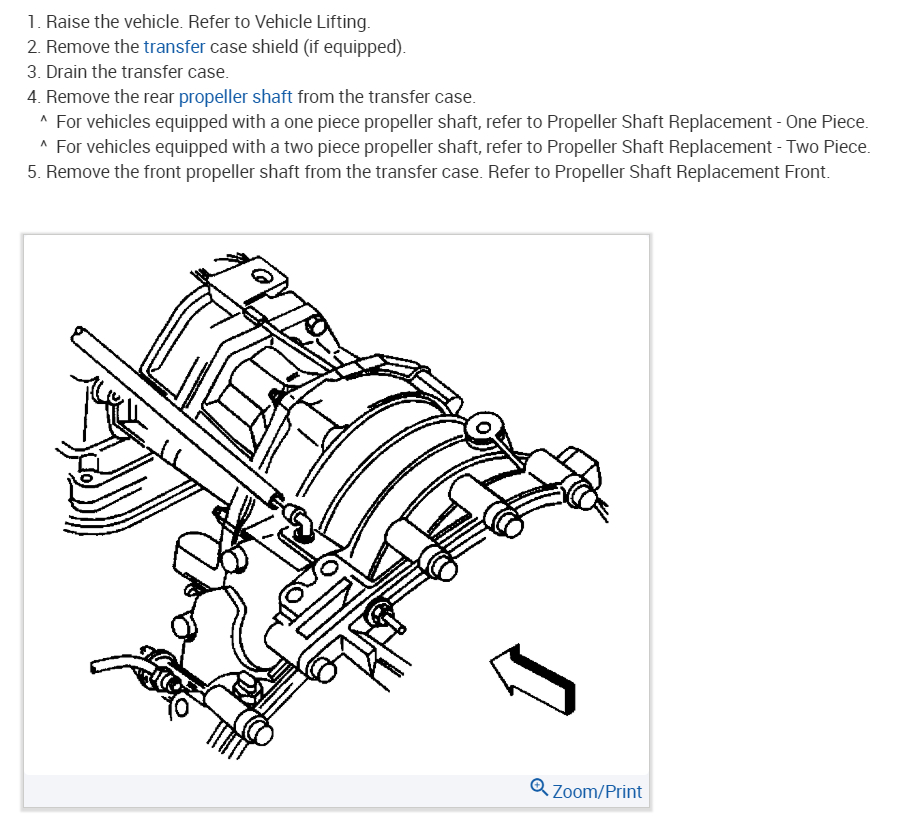 1. Raise the vehicle. Refer to Vehicle Lifting.
2. Remove the transfer case shield (if equipped).
3. Drain the transfer case.
4. Remove the rear propeller shaft from the transfer case.
^ For vehicles equipped with a one piece propeller shaft, refer to Propeller Shaft Replacement - One Piece.
^ For vehicles equipped with a two piece propeller shaft, refer to Propeller Shaft Replacement - Two Piece.
5. Remove the front propeller shaft from the transfer case. Refer to Propeller Shaft Replacement Front.

Zoom/Print